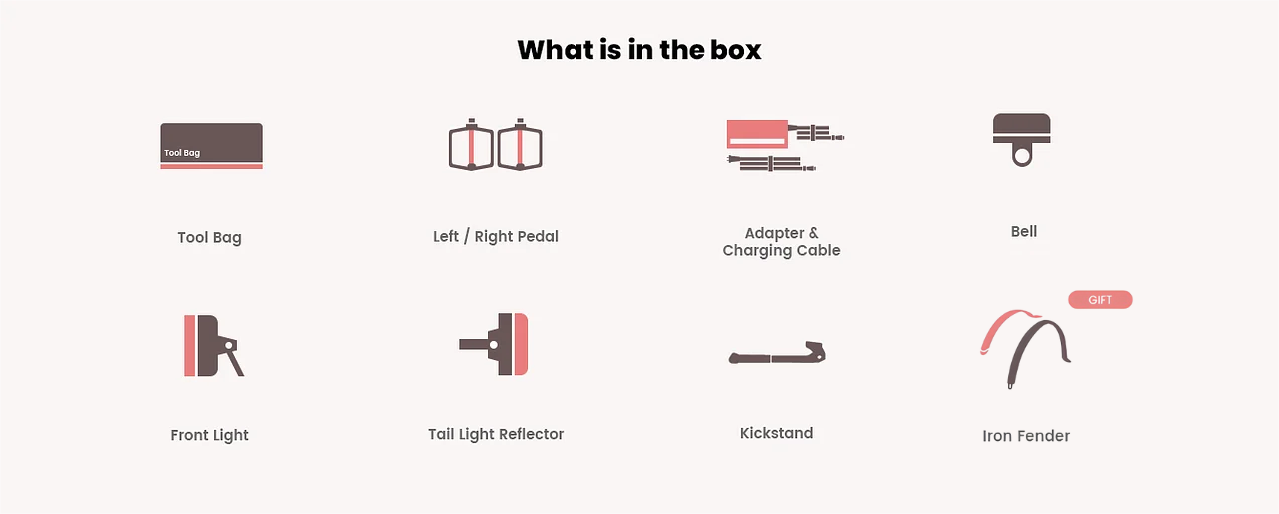 What is in the box

Tool Bag

Tool Bag

Left / Right Pedal

Adapter & Charging Cable

Bell

Front Light

Tail Light Reflector

Kickstand

GIFT

Iron Fender